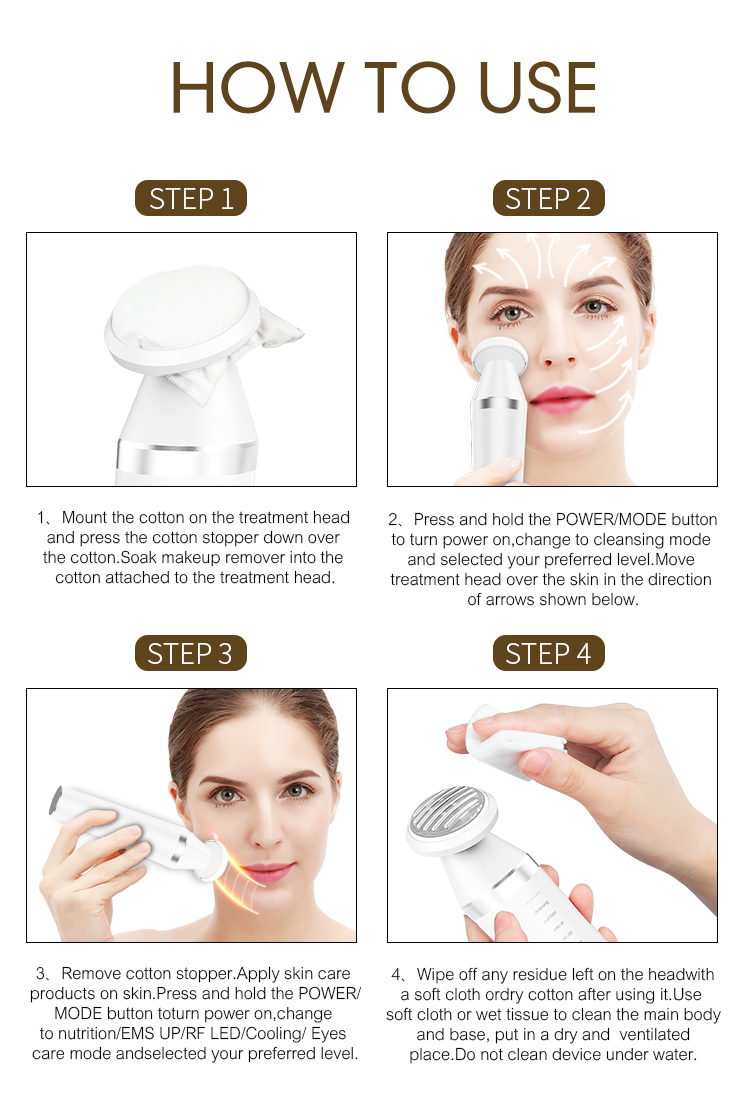 HOW TO USE

STEP 1

1、Mount the cotton on the treatment head and press the cotton stopper down over the cotton.Soak makeup remover into the cotton attached to the treatment head.

STEP 2

2、Press and hold the POWER/MODE button to turn power on,change to cleansing mode and selected your preferred level.Move treatment head over the skin in the direction of arrows shown below.

STEP 3

3、Remove cotton stopper.Apply skin care products on skin.Press and hold the POWER/ MODE button toturn power on,change to nutrition/EMS UP/RF LED/Cooling/ Eyes care mode andselected your preferred level.

STEP 4

4、Wipe off any residue left on the headwith a soft cloth ordry cotton after using it.Use soft cloth or wet tissue to clean the main body and base, put in a dry and ventilated place.Do not clean device under water.